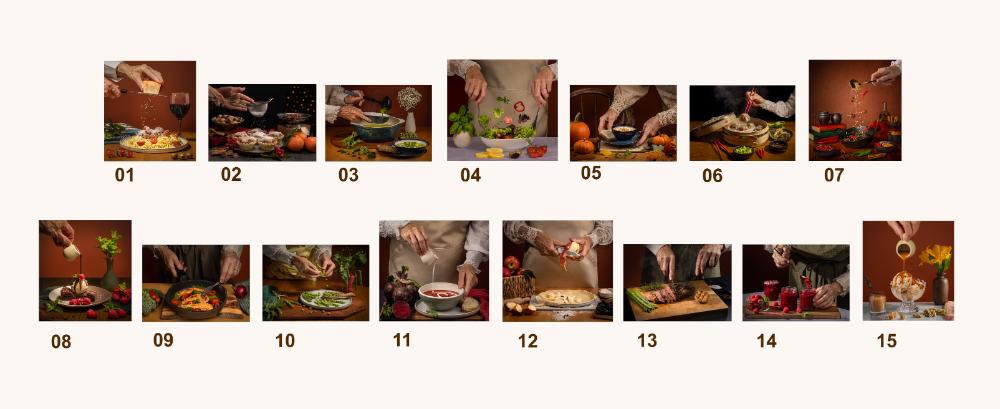 01 02 03 04 05 06 07

08 09 10 11 12 13 14 15